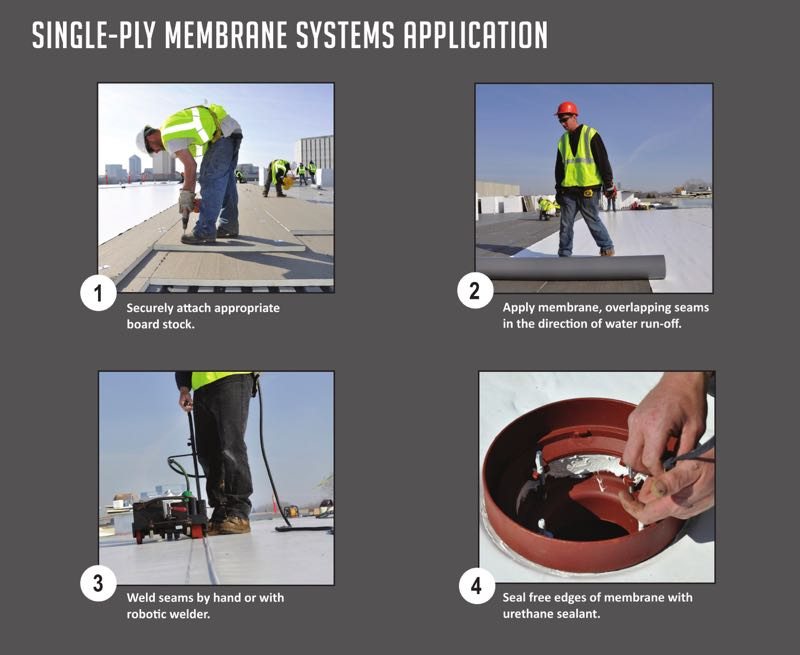 SINGLE-PLY MEMBRANE SYSTEMS APPLICATION

1 Securely attach appropriate board stock.

2 Apply membrane, overlapping seams in the direction of water run-off.

3 Weld seams by hand or with robotic welder.

4 Seal free edges of membrane with urethane sealant.